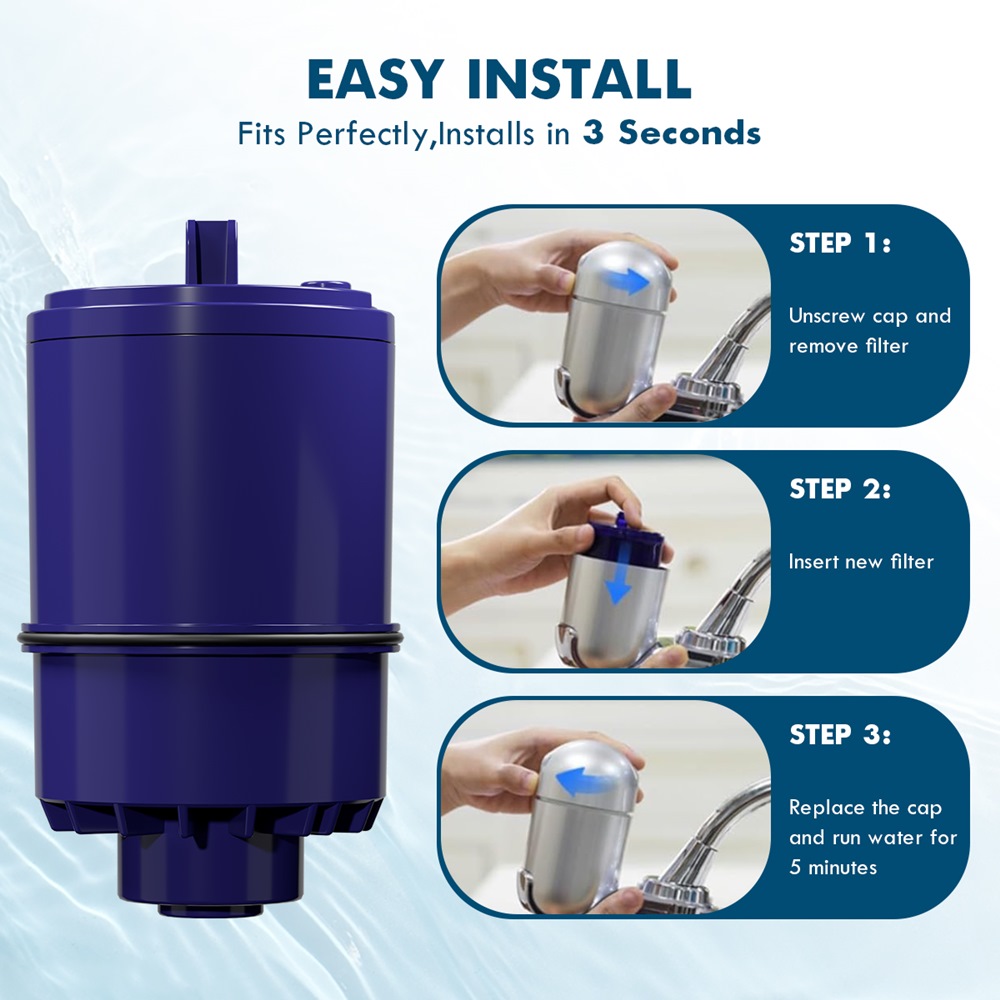 EASY INSTALL

Fits Perfectly,Installs in 3 Seconds

STEP 1:

Unscrew cap and remove filter

STEP 2:

Insert new filter

STEP 3:

Replace the cap and run water for 5 minutes