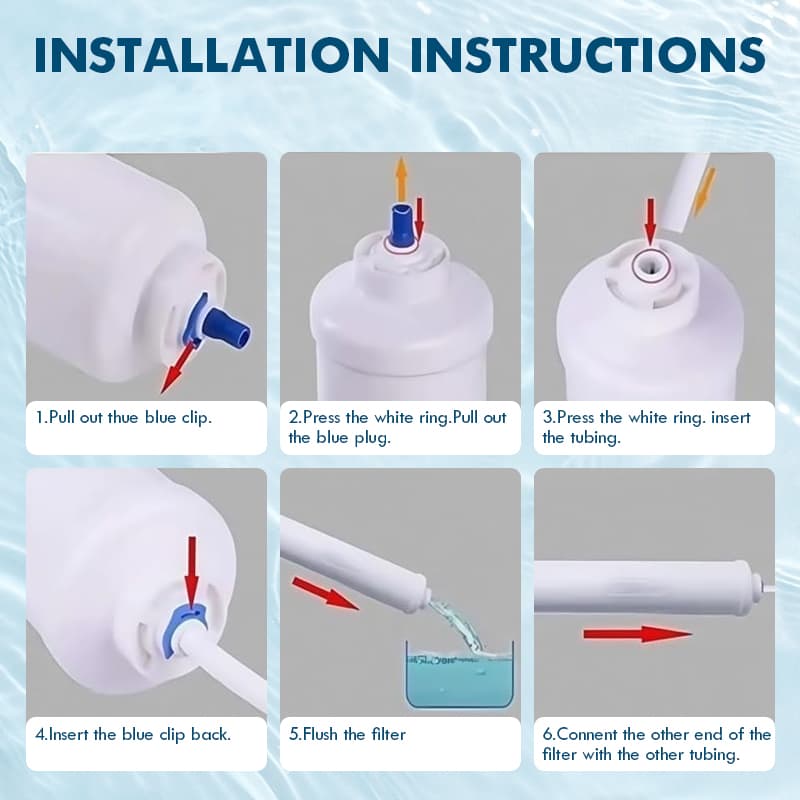 INSTALLATION INSTRUCTIONS

1.Pull out thue blue clip.

2.Press the white ring.Pull out the blue plug.

3.Press the white ring. insert the tubing.

4.Insert the blue clip back.

5.Flush the filter

6.Connent the other end of the filter with the other tubing.