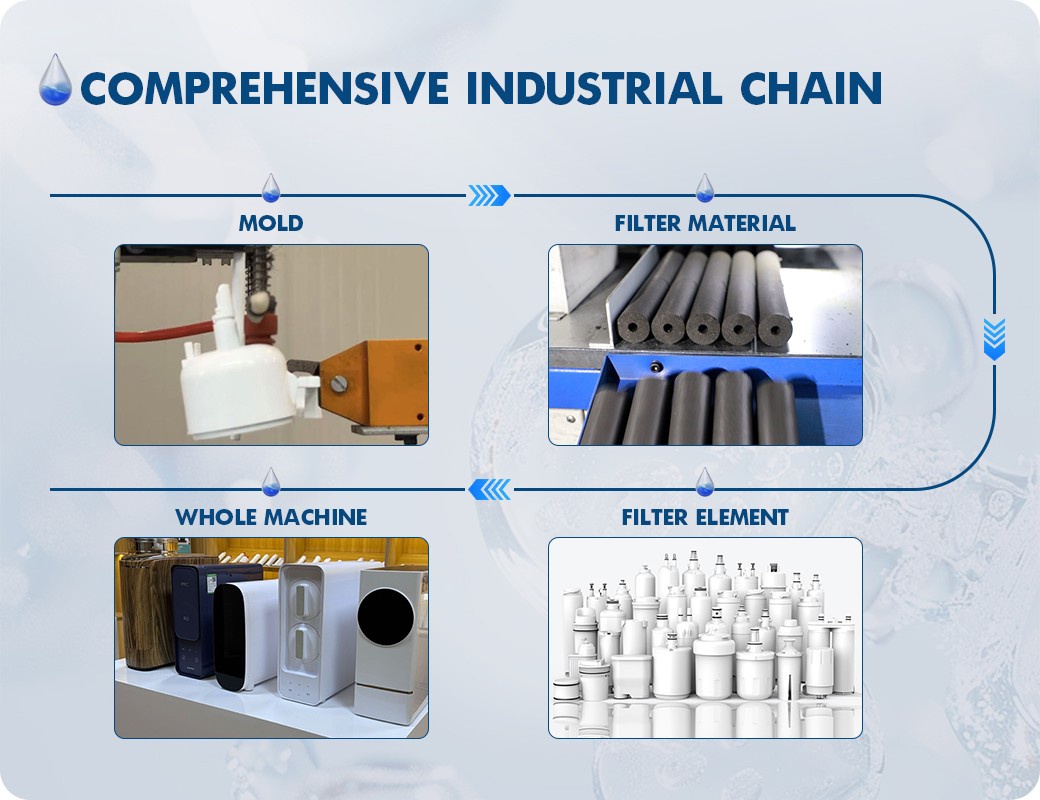 COMPREHENSIVE INDUSTRIAL CHAIN

MOLD

FILTER MATERIAL

WHOLE MACHINE

FILTER ELEMENT